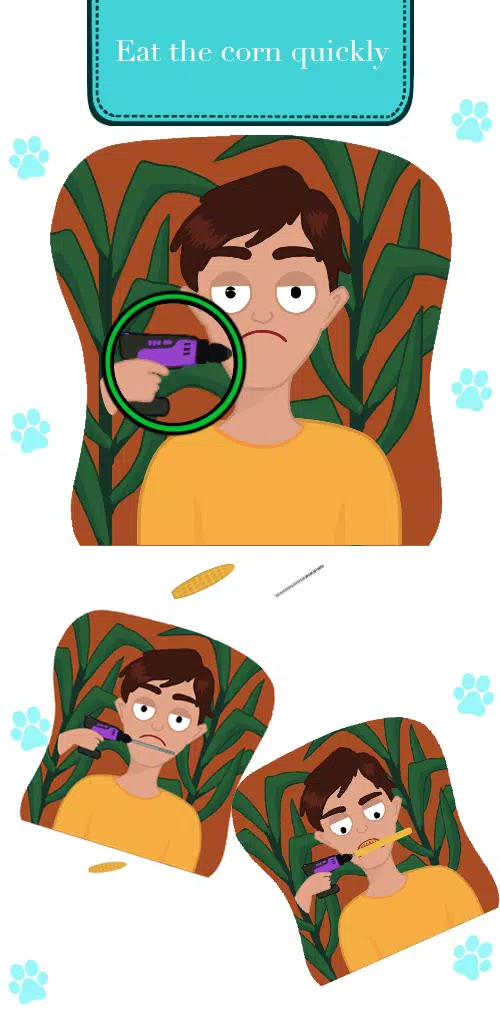 Eat the corn quickly